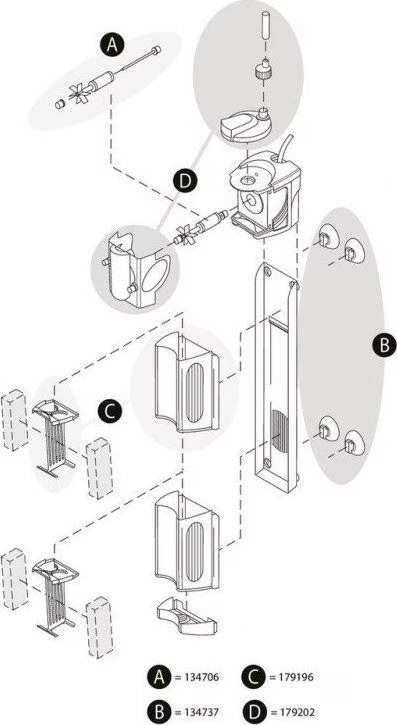 A

D

B

C

A = 134706
C = 179196
B = 134737
D = 179202