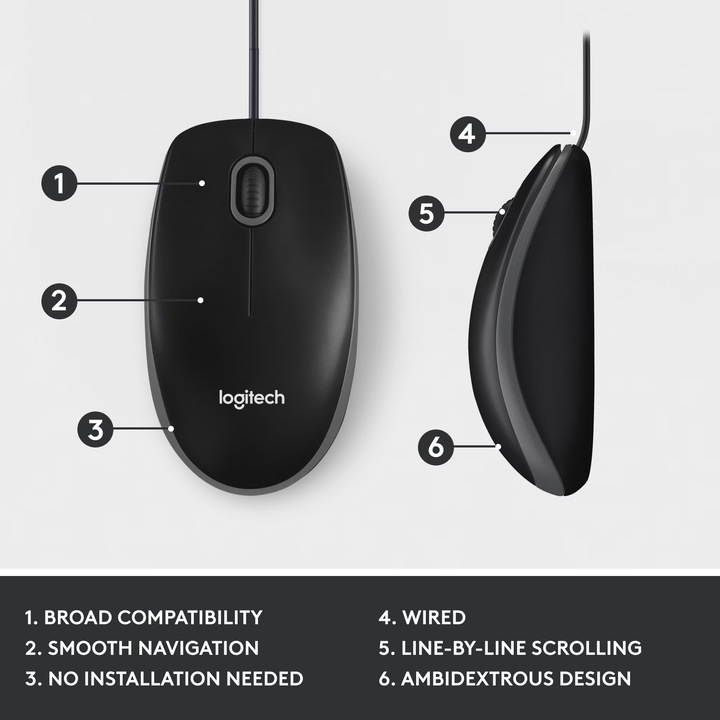 1
2
3
logitech
4
5
6

1. BROAD COMPATIBILITY
2. SMOOTH NAVIGATION
3. NO INSTALLATION NEEDED

4. WIRED
5. LINE-BY-LINE SCROLLING
6. AMBIDEXTROUS DESIGN