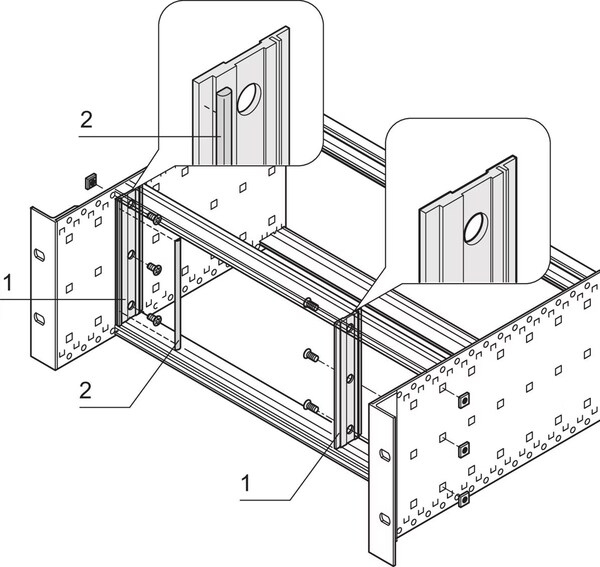 2
1
2
1